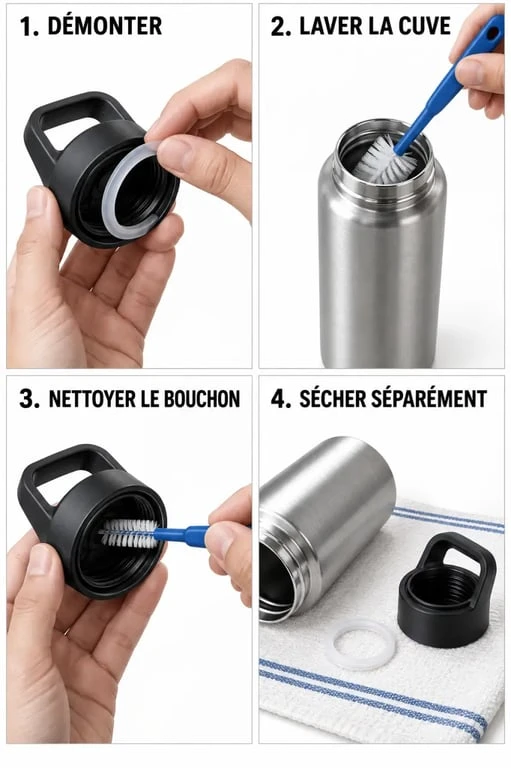 1. DÉMONTER

2. LAVER LA CUVE

3. NETTOYER LE BOUCHON

4. SÉCHER SÉPARÉMENT