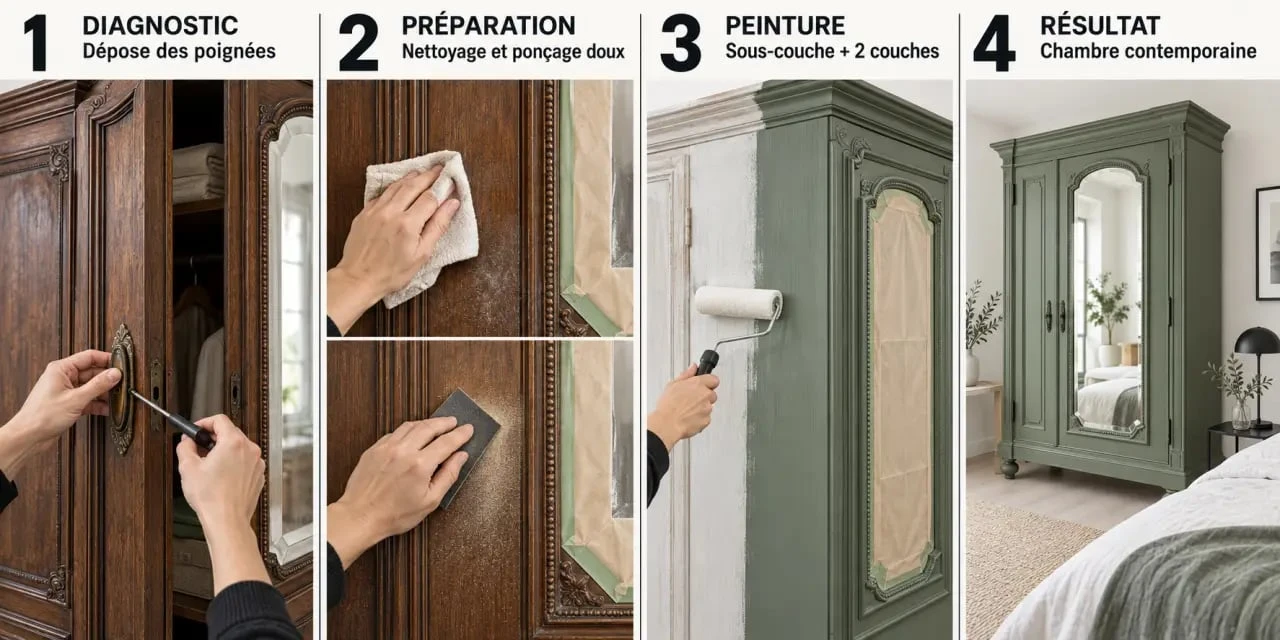 1 DIAGNOSTIC
Dépose des poignées

2 PRÉPARATION
Nettoyage et ponçage doux

3 PEINTURE
Sous-couche + 2 couches

4 RÉSULTAT
Chambre contemporaine