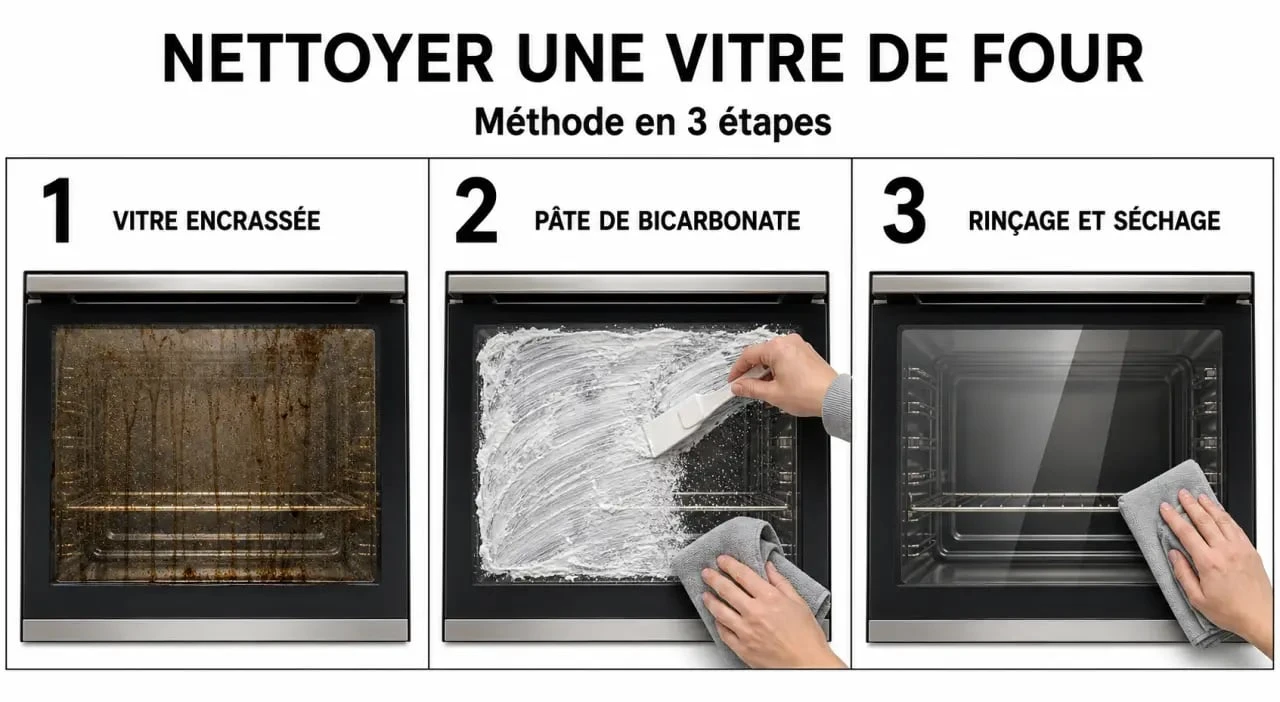 NETTOYER UNE VITRE DE FOUR

Méthode en 3 étapes

1 VITRE ENCRASSÉE

2 PÂTE DE BICARBONATE

3 RINÇAGE ET SÉCHAGE