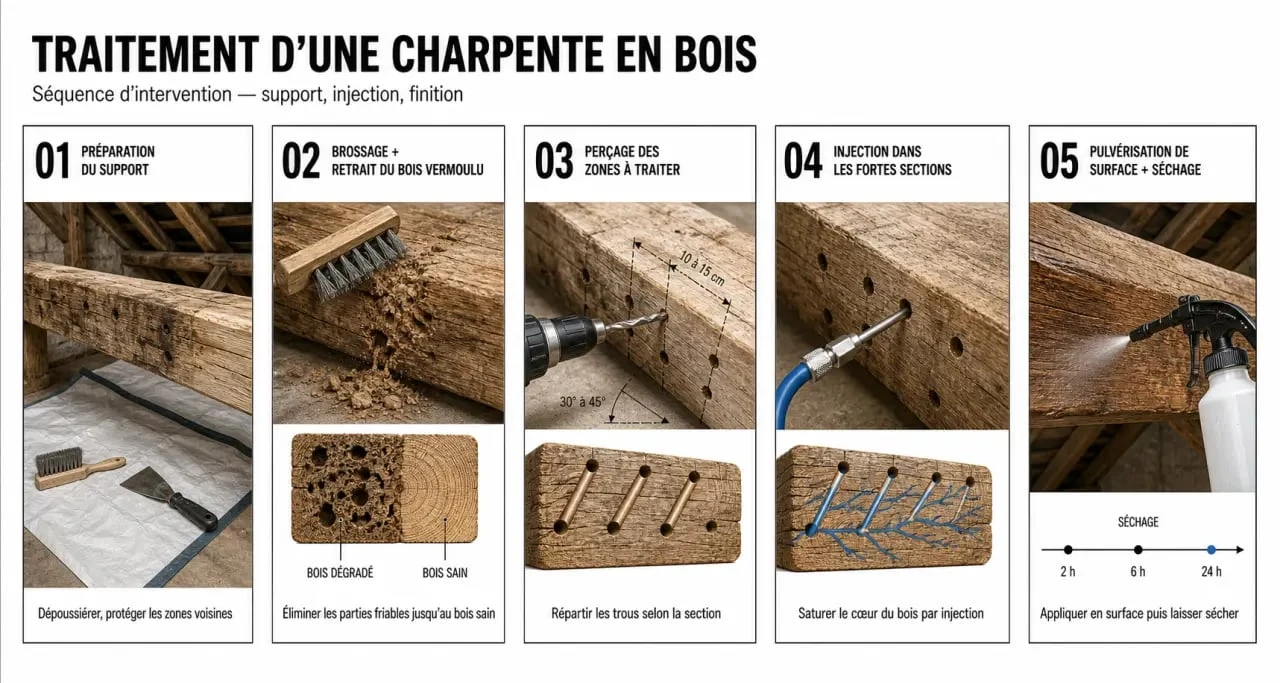 TRAITEMENT D'UNE CHARPENTE EN BOIS

Séquence d'intervention — support, injection, finition

01 PRÉPARATION DU SUPPORT

Dépoussiérer, protéger les zones voisines

02 BROSSAGE + RETRAIT DU BOIS VERMOULU

BOIS DÉGRADÉ

BOIS SAIN

Éliminer les parties friables jusqu'au bois sain

03 PERÇAGE DES ZONES À TRAITER

10 à 15 cm

30° à 45°

Répartir les trous selon la section

04 INJECTION DANS LES FORTES SECTIONS

Saturer le cœur du bois par injection

05 PULVÉRISATION DE SURFACE + SÉCHAGE

SÉCHAGE

2 h

6 h

24 h

Appliquer en surface puis laisser sécher