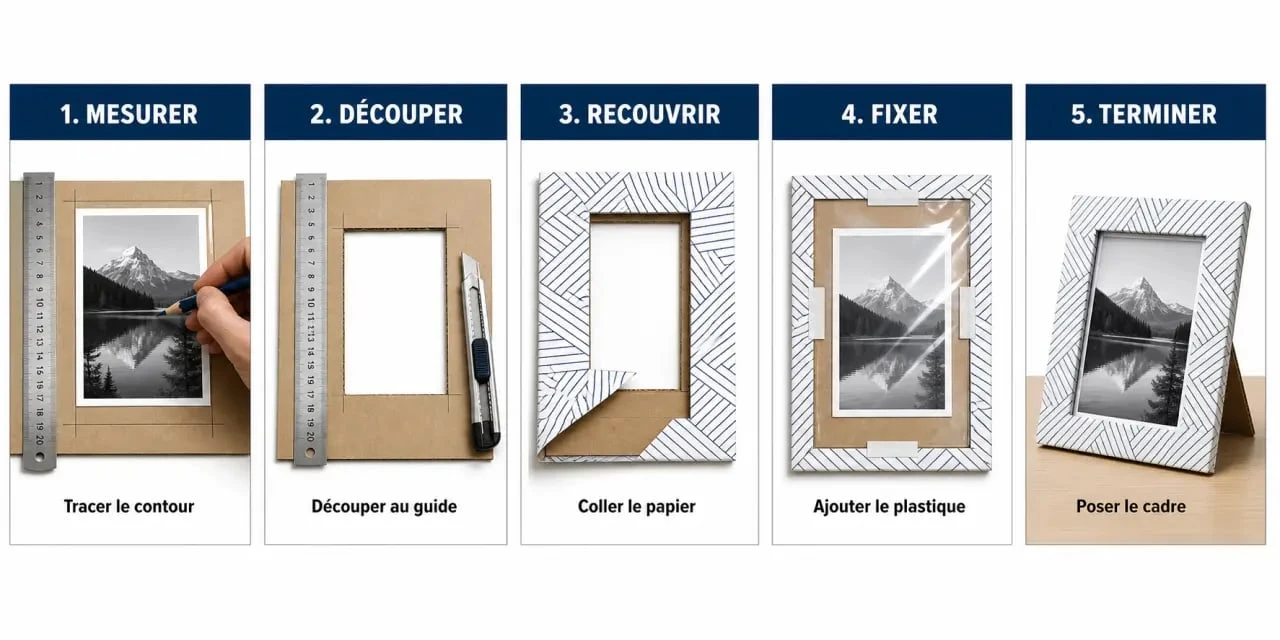 1. MESURER

1 2 3 4 5 6 7 8 9 10 11 12 13 14 15 16 17 18 19 20

Tracer le contour

2. DÉCOUPER

1 2 3 4 5 6 7 8 9 10 11 12 13 14 15 16 17 18 19 20

Découper au guide

3. RECOUVRIR

Coller le papier

4. FIXER

Ajouter le plastique

5. TERMINER

Poser le cadre