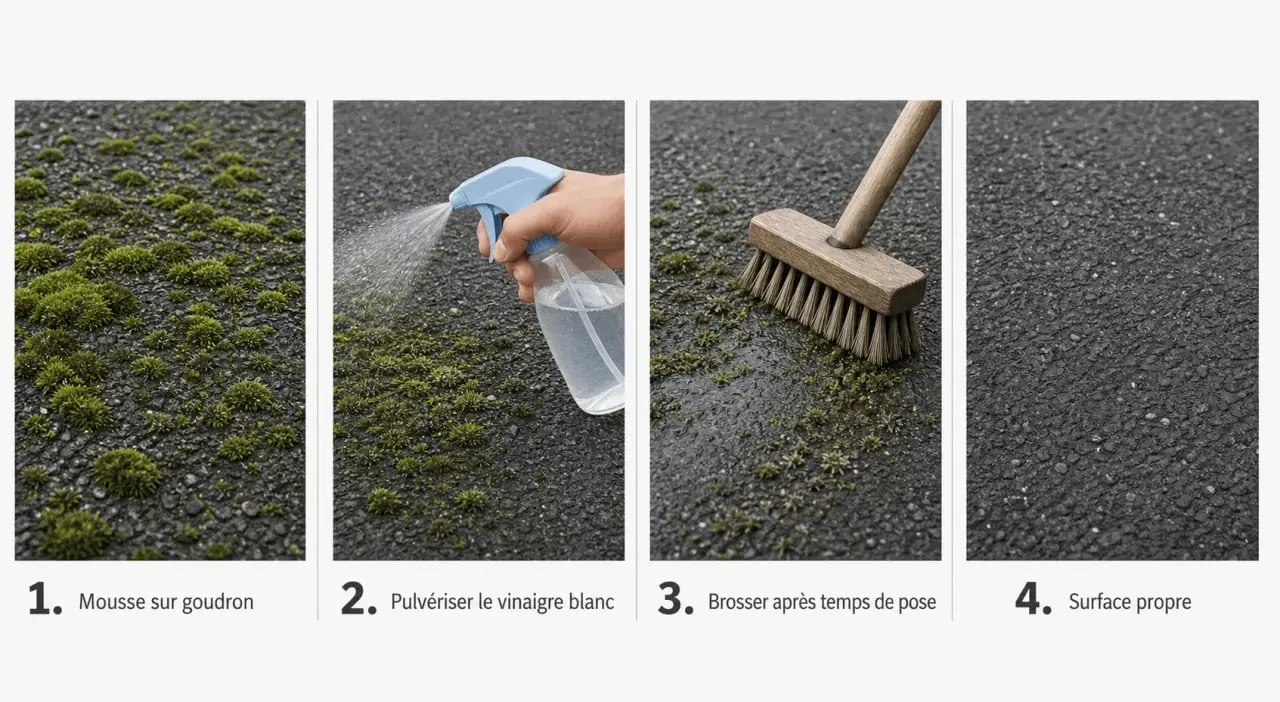 1. Mousse sur goudron

2. Pulvériser le vinaigre blanc

3. Brosser après temps de pose

4. Surface propre