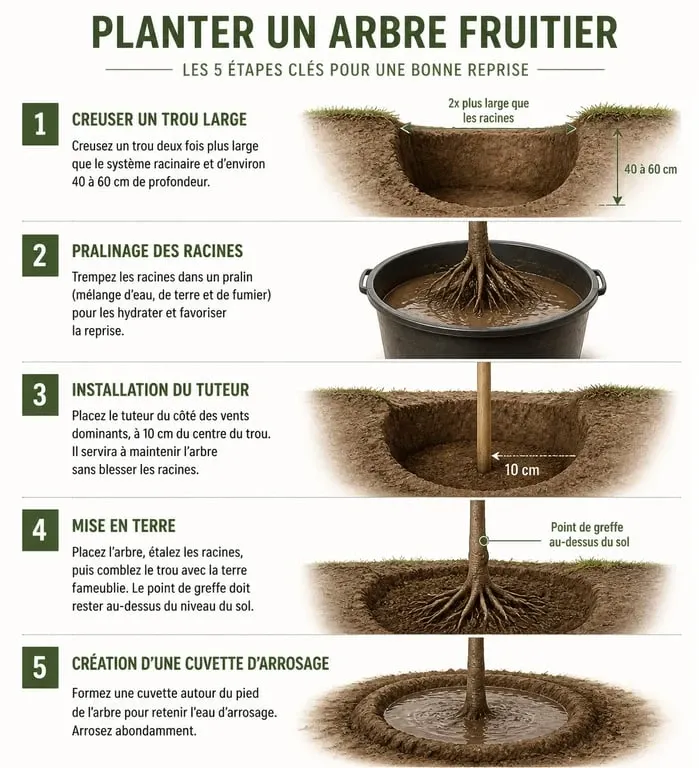 PLANTER UN ARBRE FRUITIER

LES 5 ÉTAPES CLÉS POUR UNE BONNE REPRISE

1

CREUSER UN TROU LARGE

Creusez un trou deux fois plus large que le système racinaire et d'environ 40 à 60 cm de profondeur.

2x plus large que les racines

40 à 60 cm

2

PRALINAGE DES RACINES

Trempez les racines dans un pralin (mélange d'eau, de terre et de fumier) pour les hydrater et favoriser la reprise.

3

INSTALLATION DU TUTEUR

Placez le tuteur du côté des vents dominants, à 10 cm du centre du trou. Il servira à maintenir l'arbre sans blesser les racines.

10 cm

4

MISE EN TERRE

Placez l'arbre, étalez les racines, puis comblez le trou avec la terre fameublie. Le point de greffe doit rester au-dessus du niveau du sol.

Point de greffe au-dessus du sol

5

CRÉATION D'UNE CUVETTE D'ARROSAGE

Formez une cuvette autour du pied de l'arbre pour retenir l'eau d'arrosage. Arrosez abondamment.